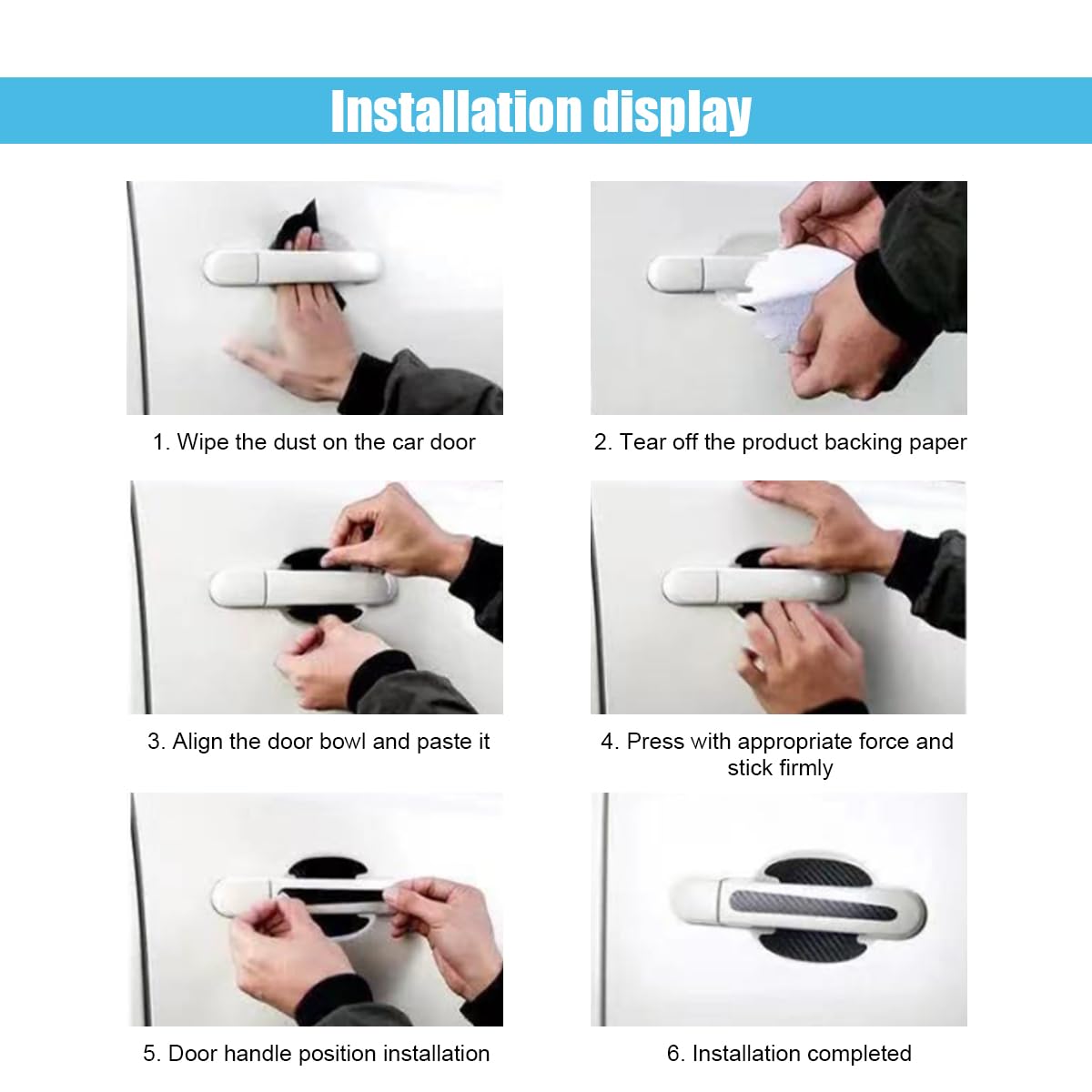 Installation display

1. Wipe the dust on the car door

2. Tear off the product backing paper

3. Align the door bowl and paste it

4. Press with appropriate force and stick firmly

5. Door handle position installation

6. Installation completed